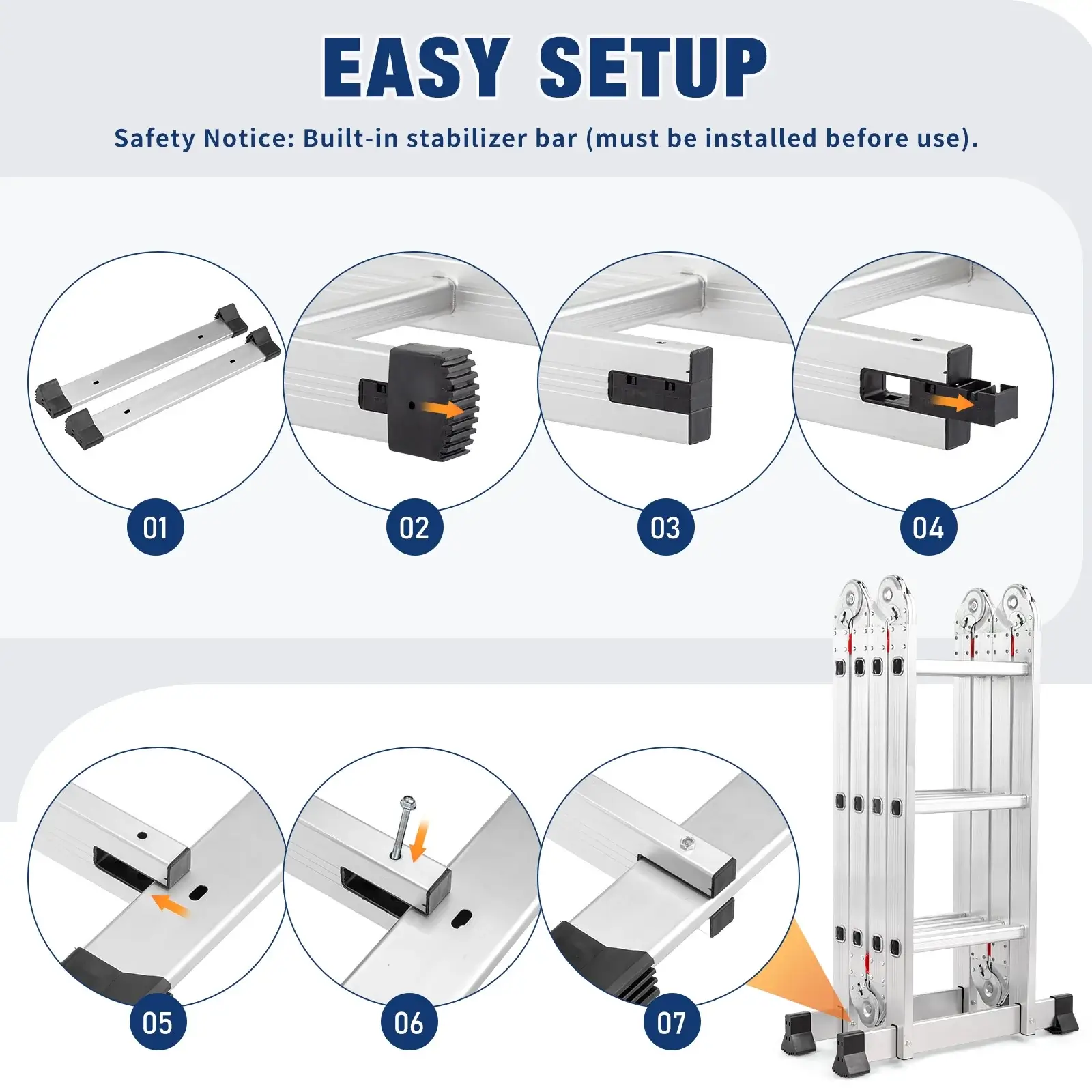 EASY SETUP

Safety Notice: Built-in stabilizer bar (must be installed before use).

01

02

03

04

05

06

07